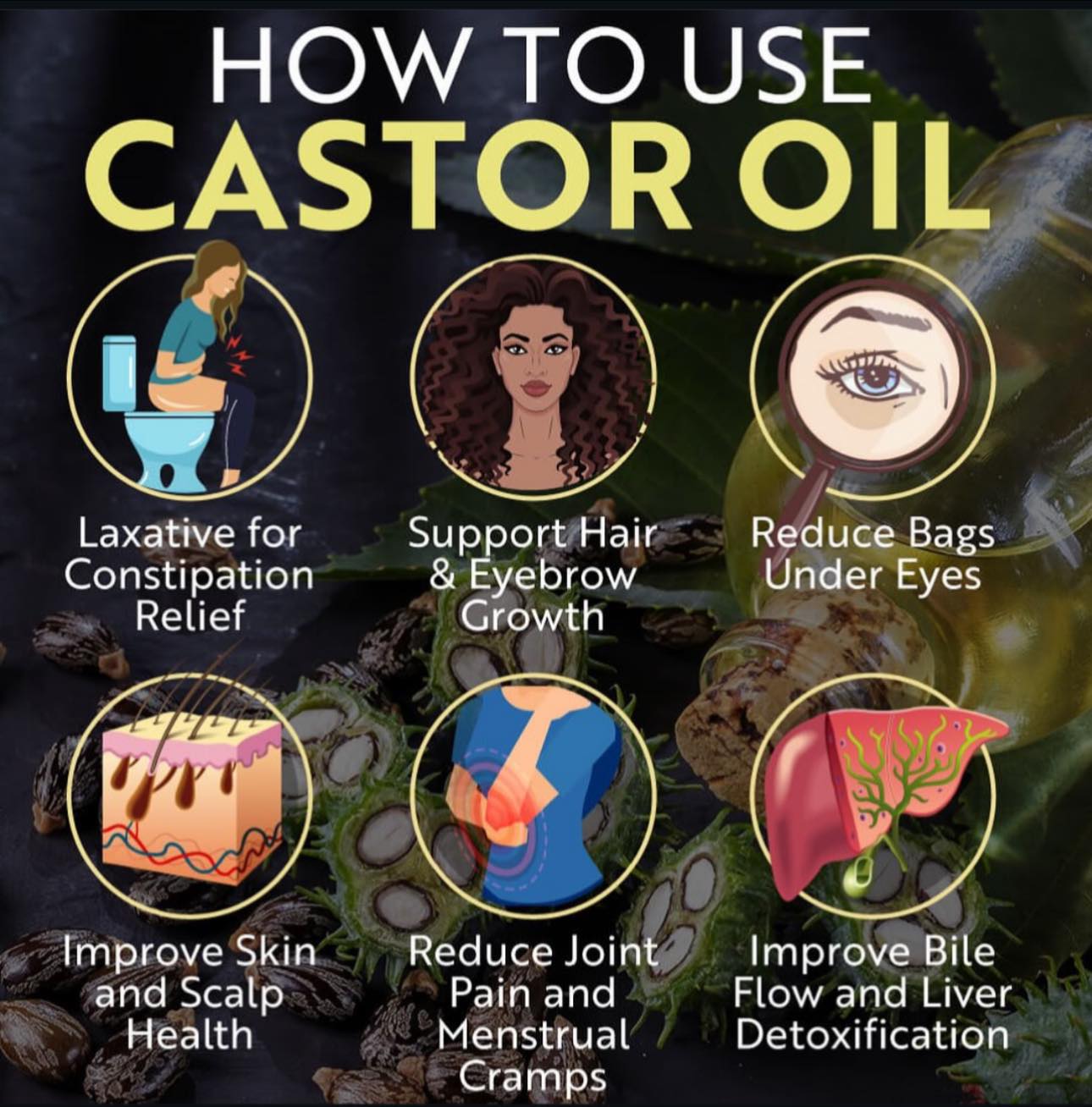 HOW TO USE
CASTOR OIL

Laxative for Constipation Relief

Support Hair & Eyebrow Growth

Reduce Bags Under Eyes

Improve Skin and Scalp Health

Reduce Joint Pain and Menstrual Cramps

Improve Bile Flow and Liver Detoxification